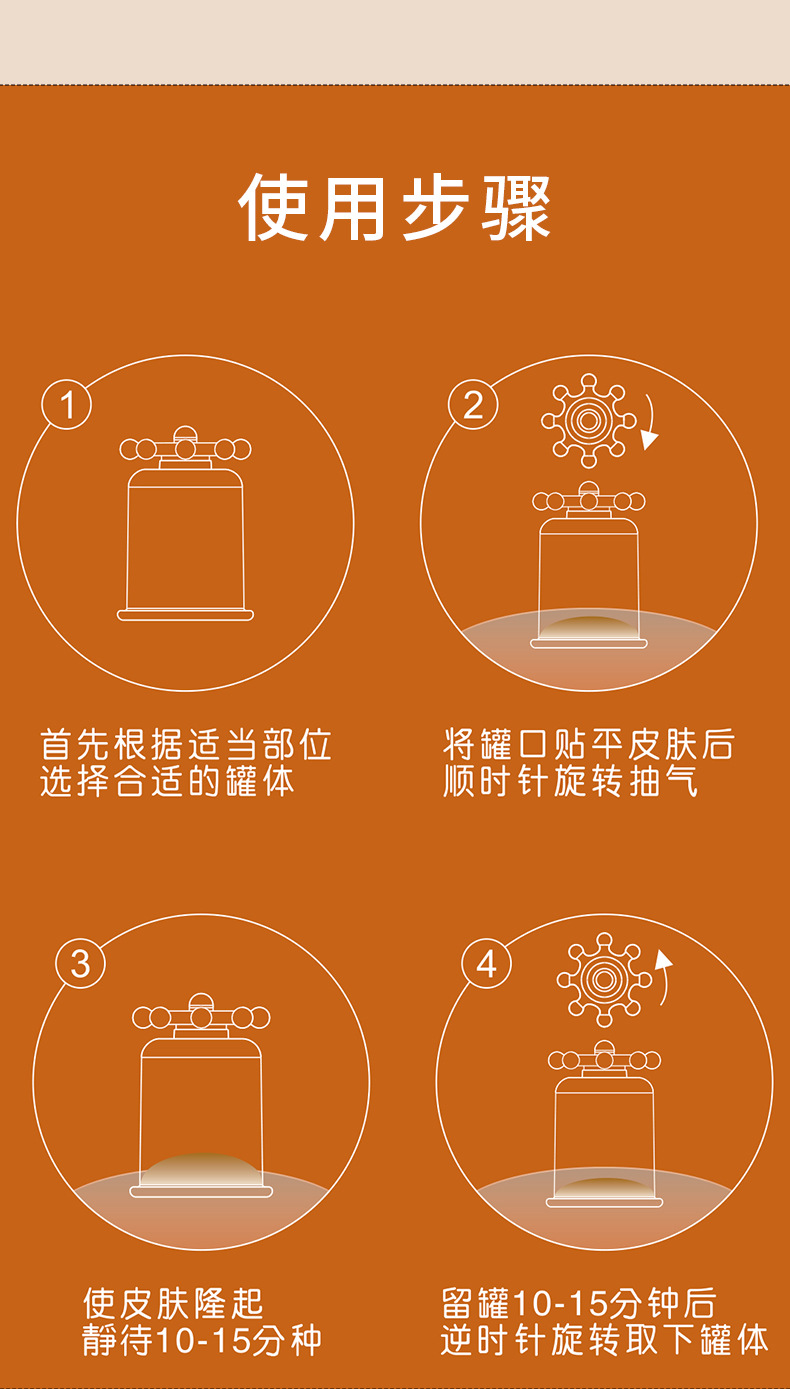 使用步骤

1

首先根据适当部位
选择合适的罐体

2

将罐口贴平皮肤后
顺时针旋转抽气

3

使皮肤隆起
静待10-15分种

4

留罐10-15分钟后
逆时针旋转取下罐体