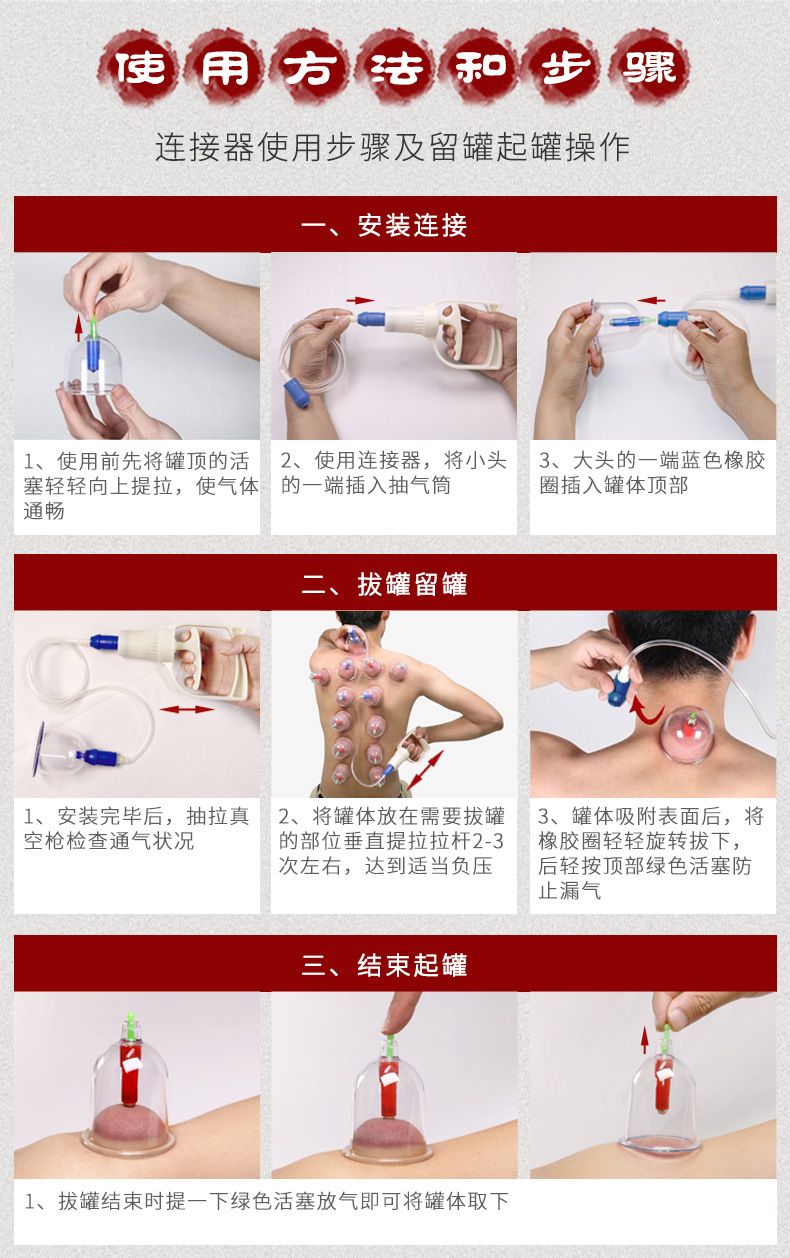 使用方法和步骤

连接器使用步骤及留罐起罐操作

一、安装连接

1、使用前先将罐顶的活塞轻轻向上提拉，使气体通畅

2、使用连接器，将小头的一端插入抽气筒

3、大头的一端蓝色橡胶圈插入罐体顶部

二、拔罐留罐

1、安装完毕后，抽拉真空枪检查通气状况

2、将罐体放在需要拔罐的部位垂直提拉拉杆2-3次左右，达到适当负压

3、罐体吸附表面后，将橡胶圈轻轻旋转拔下，后轻按顶部绿色活塞防止漏气

三、结束起罐

1、拔罐结束时提一下绿色活塞放气即可将罐体取下