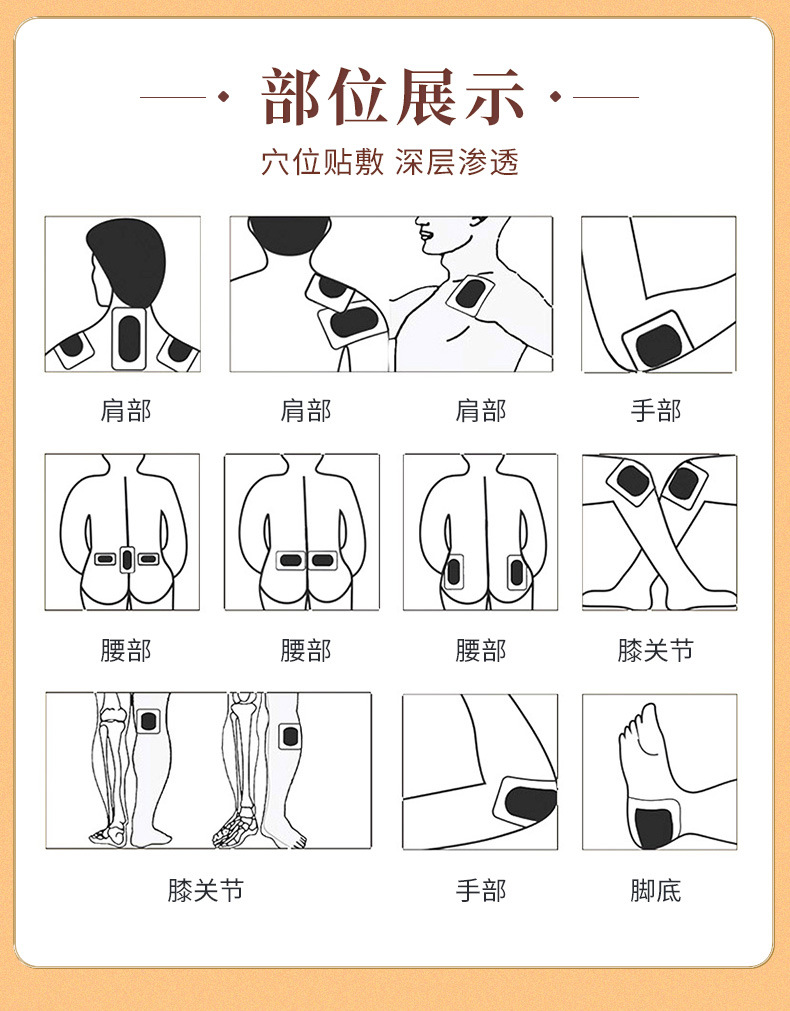 部位展示

穴位贴敷 深层渗透

肩部

肩部

肩部

手部

腰部

腰部

腰部

膝关节

膝关节

手部

脚底