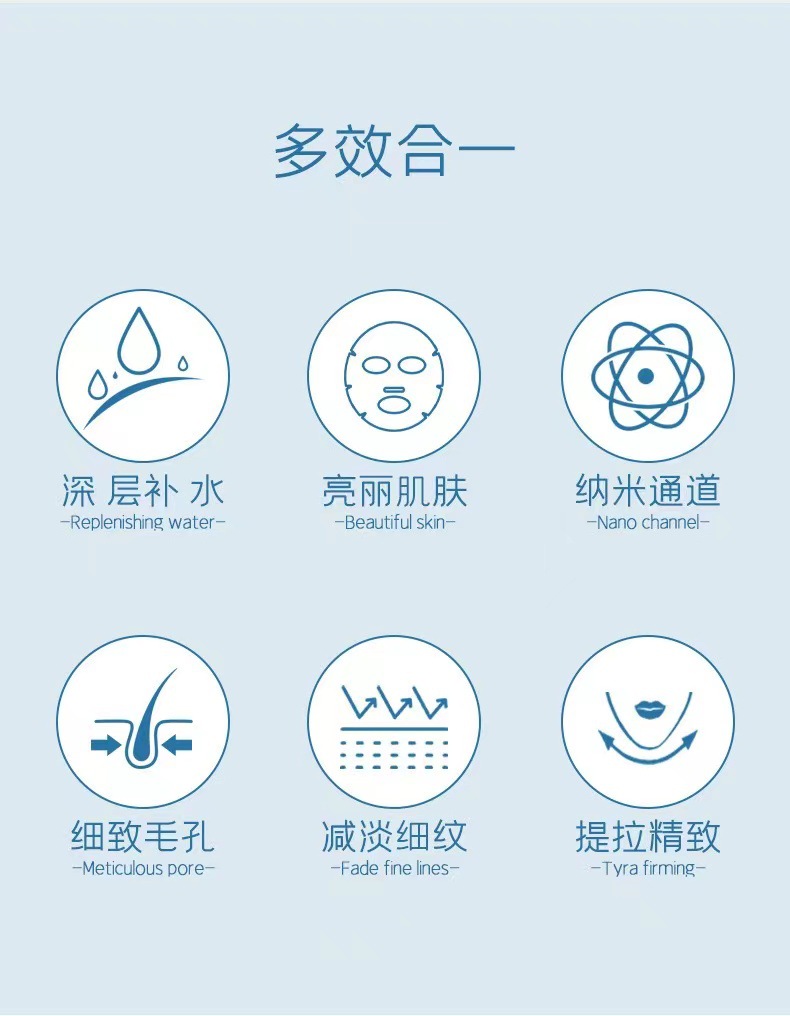 多效合一

深层补水
-Replenishing water-

亮丽肌肤
-Beautiful skin-

纳米通道
-Nano channel-

细致毛孔
-Meticulous pore-

减淡细纹
-Fade fine lines-

提拉精致
-Tyra firming-