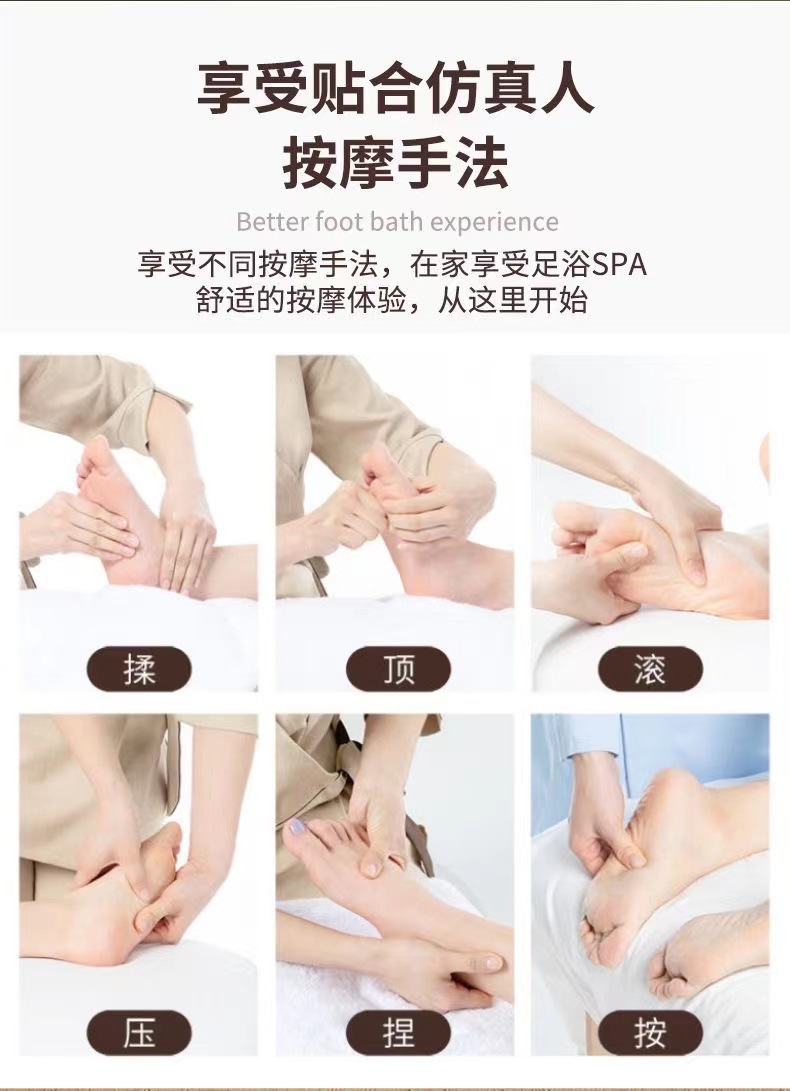 享受贴合仿真人
按摩手法

Better foot bath experience

享受不同按摩手法，在家享受足浴SPA
舒适的按摩体验，从这里开始

揉

顶

滚

压

捏

按