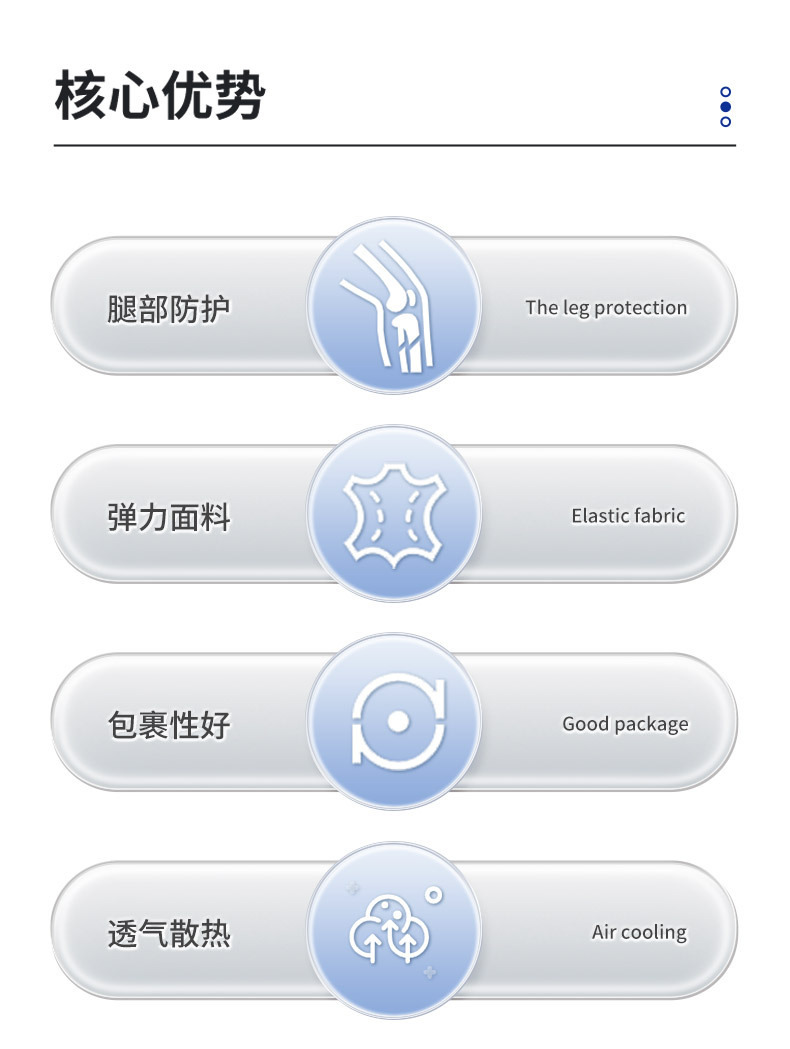 核心优势

腿部防护

The leg protection

弹力面料

Elastic fabric

包裹性好

Good package

透气散热

Air cooling