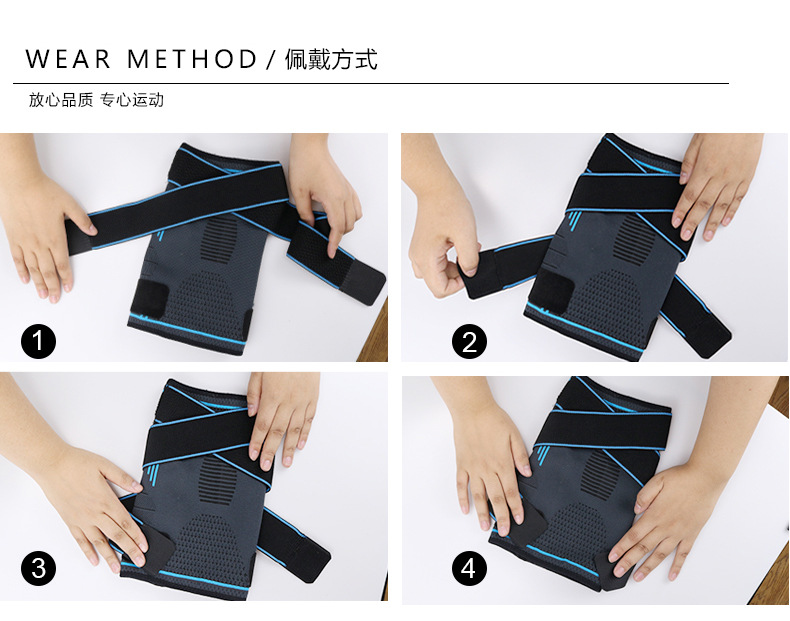 WEAR METHOD / 佩戴方式

放心品质 专心运动

1

2

3

4