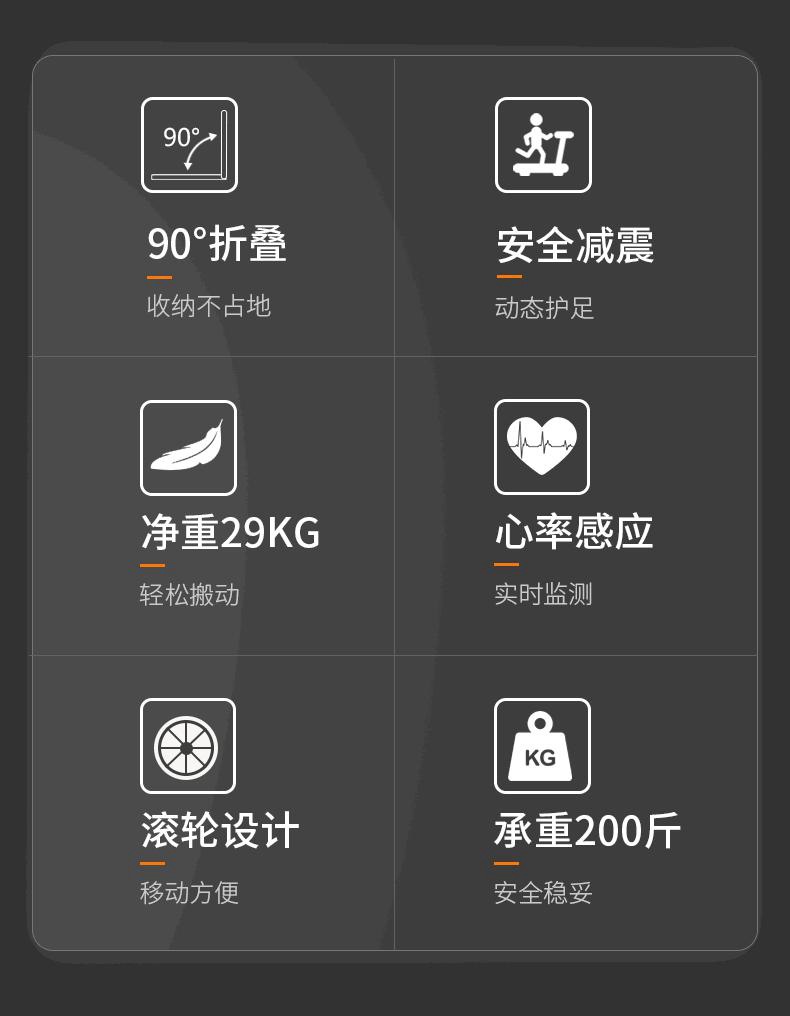 90°

90°折叠

收纳不占地

安全减震

动态护足

净重29KG

轻松搬动

心率感应

实时监测

滚轮设计

移动方便

KG

承重200斤

安全稳妥