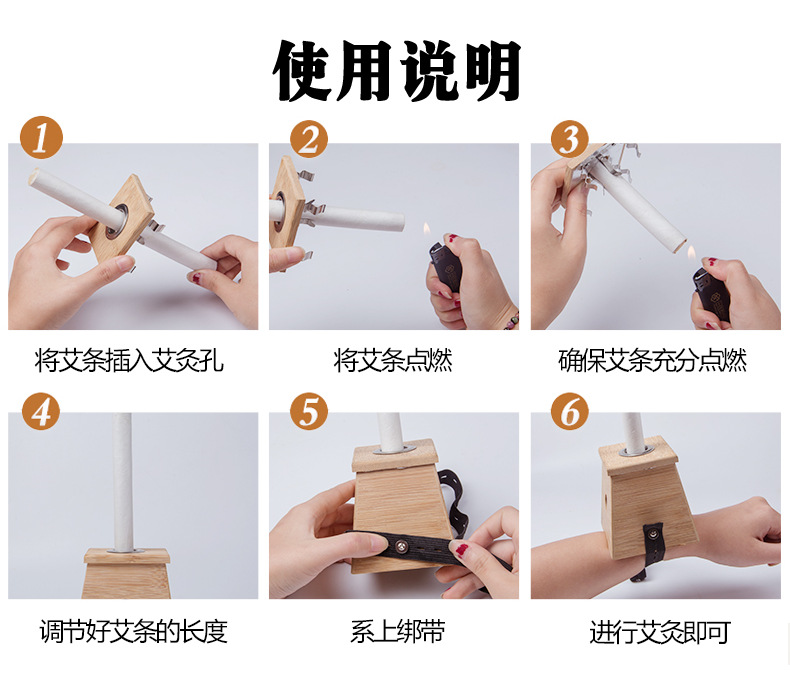 使用说明

1
将艾条插入艾灸孔

2
将艾条点燃

3
确保艾条充分点燃

4
调节好艾条的长度

5
系上绑带

6
进行艾灸即可