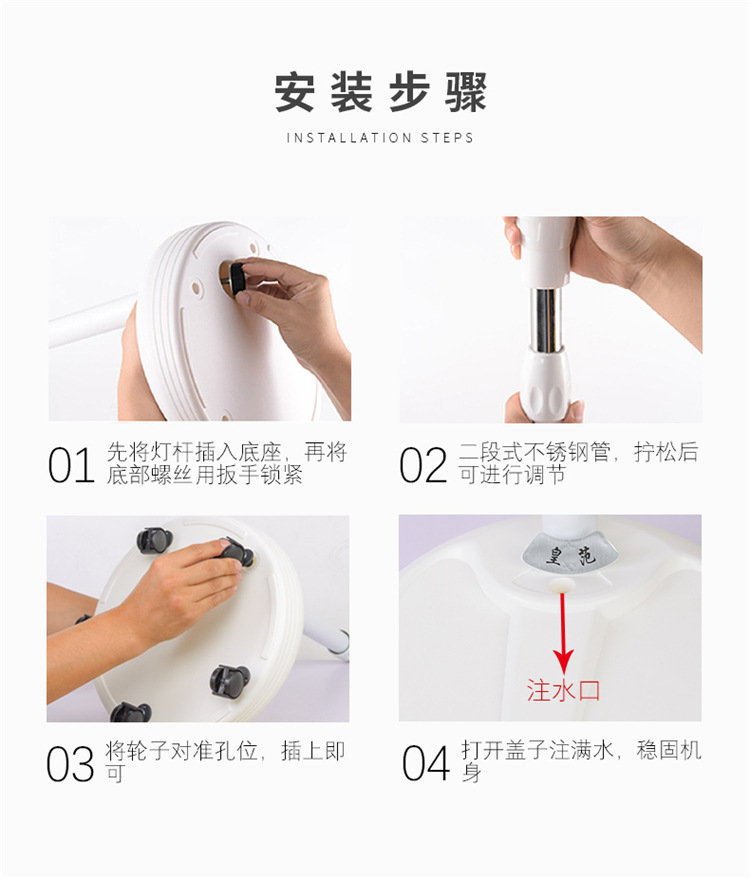 安装步骤

INSTALLATION STEPS

01 先将灯杆插入底座，再将底部螺丝用扳手锁紧

02 二段式不锈钢管，拧松后可进行调节

03 将轮子对准孔位，插上即可

皇范

注水口

04 打开盖子注满水，稳固机身