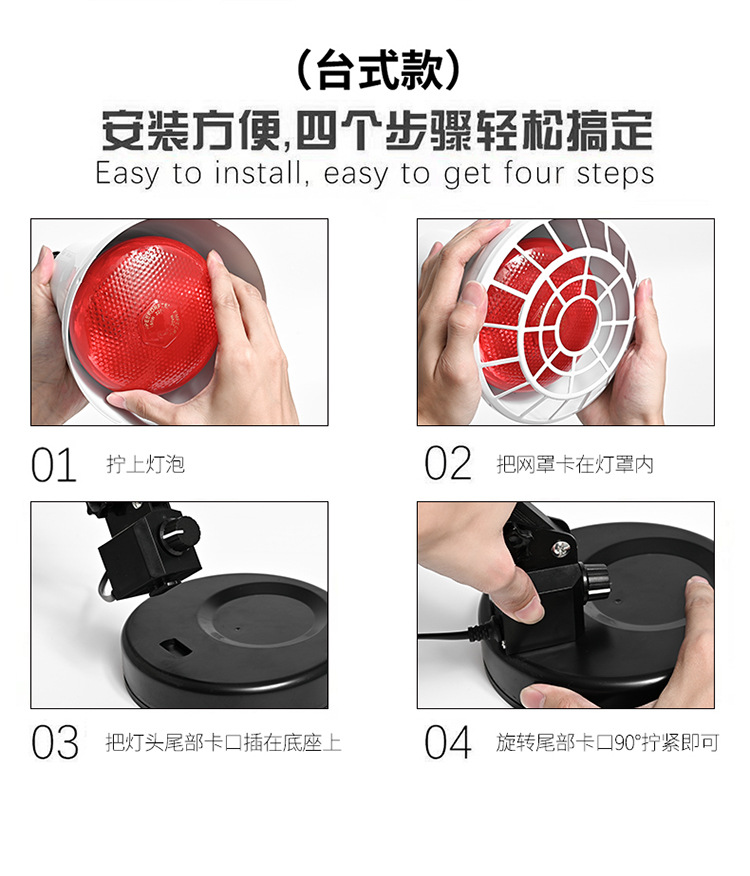 （台式款）

安装方便,四个步骤轻松搞定

Easy to install, easy to get four steps

01 拧上灯泡

02 把网罩卡在灯罩内

03 把灯头尾部卡口插在底座上

04 旋转尾部卡口90°拧紧即可