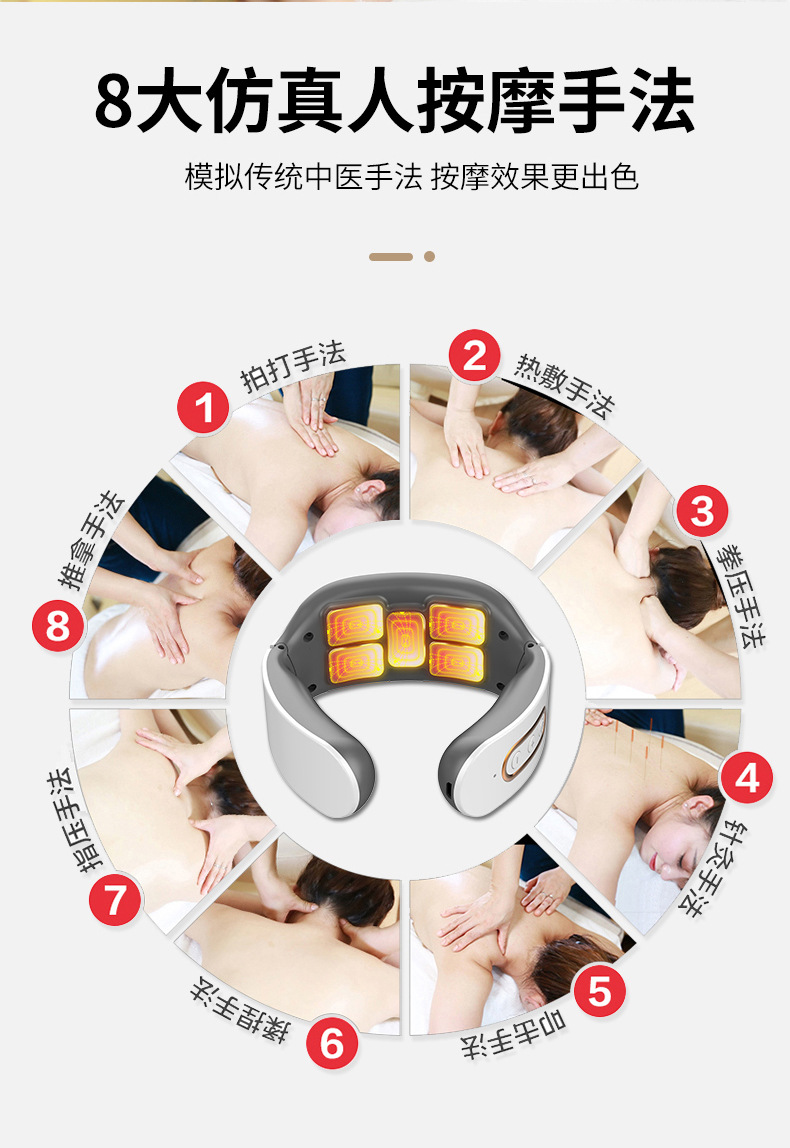 8大仿真人按摩手法

模拟传统中医手法 按摩效果更出色

1 拍打手法

2 热敷手法

3 拳压手法

4 针灸手法

5 叩击手法

6 揉捏手法

7 指压手法

8 推拿手法