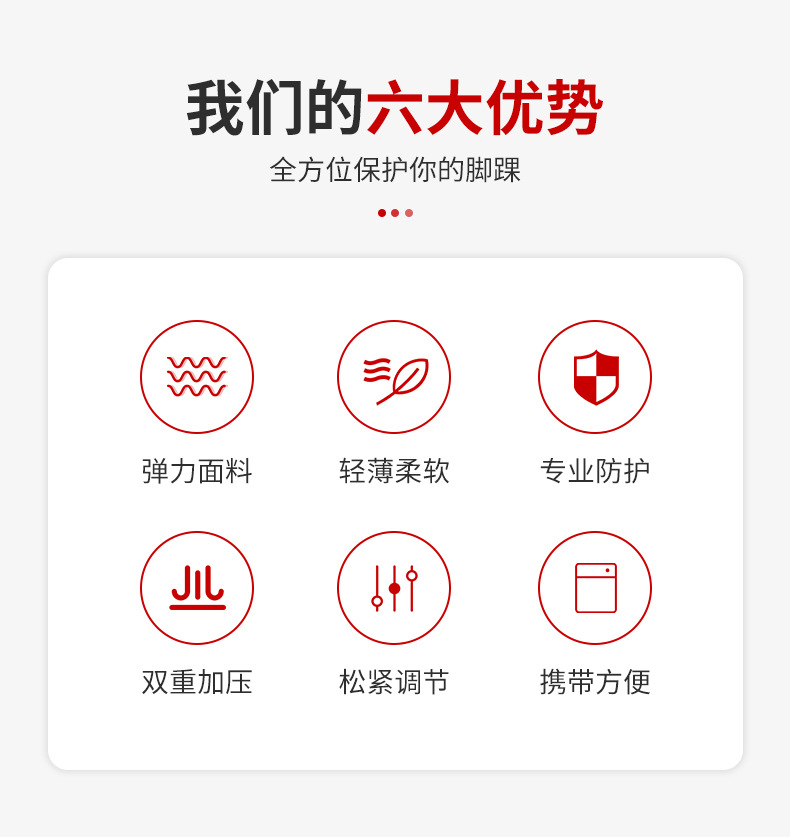 我们的六大优势

全方位保护你的脚踝

弹力面料

轻薄柔软

专业防护

双重加压

松紧调节

携带方便