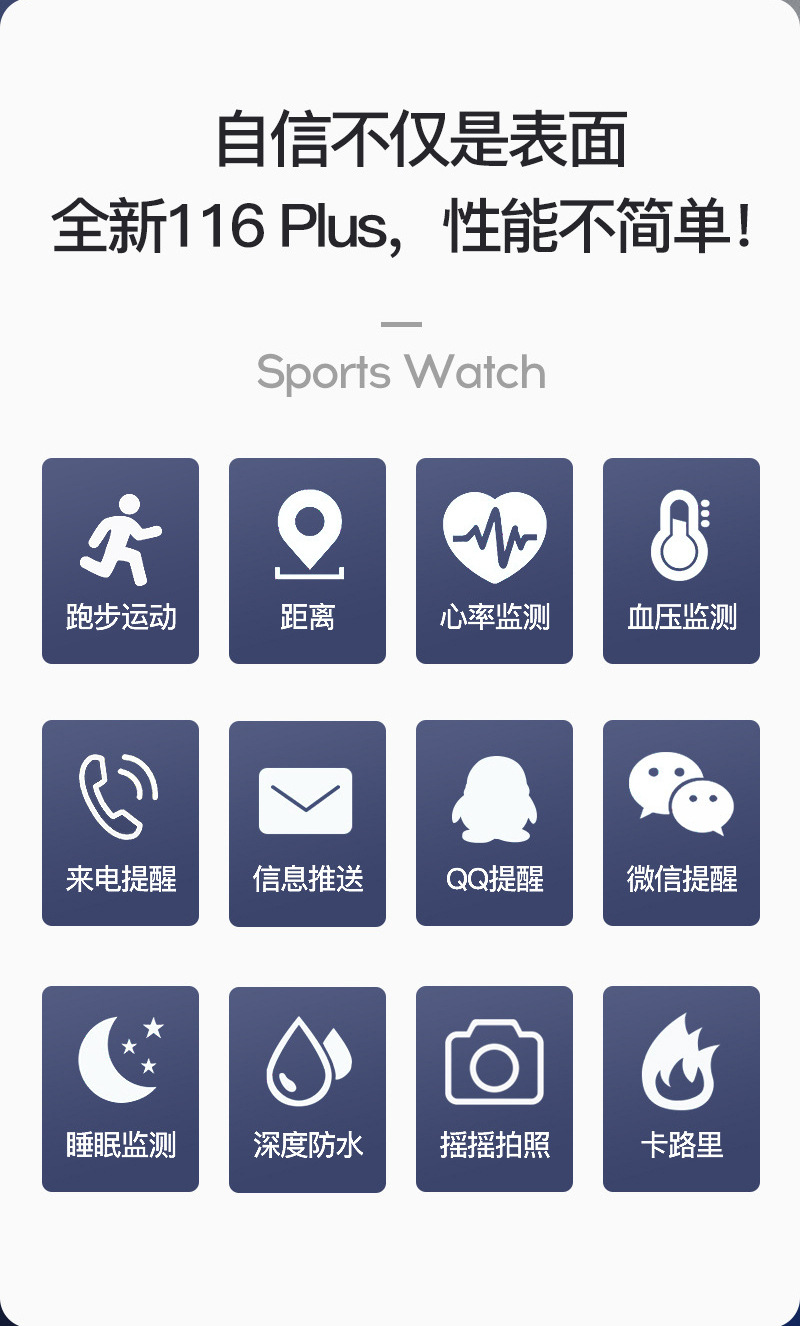 自信不仅是表面

全新116 Plus，性能不简单！

Sports Watch

跑步运动

距离

心率监测

血压监测

来电提醒

信息推送

QQ提醒

微信提醒

睡眠监测

深度防水

摇摇拍照

卡路里