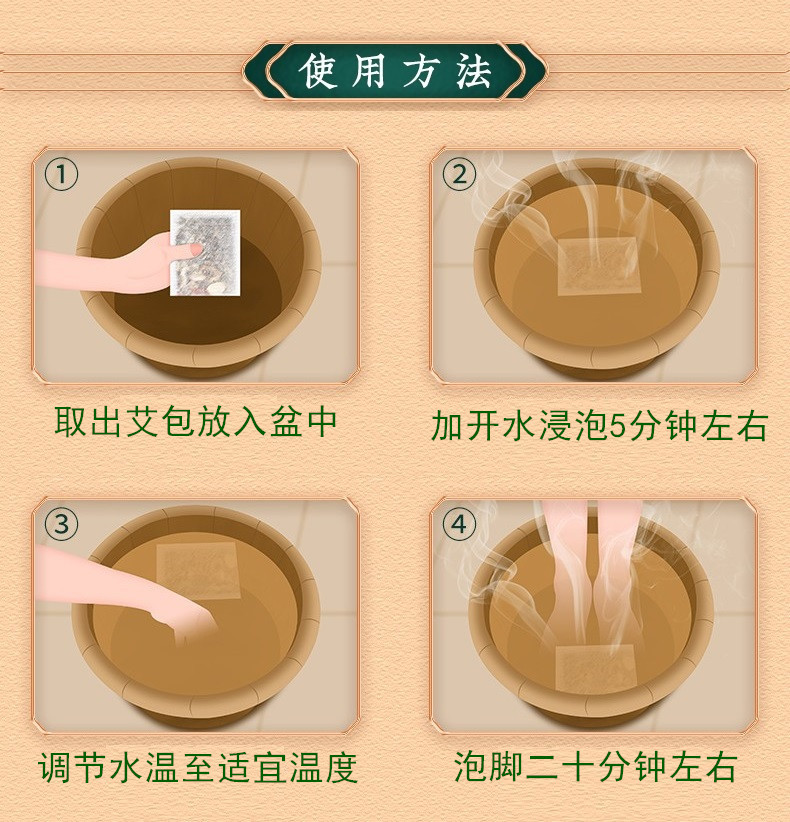 使用方法

①

取出艾包放入盆中

②

加开水浸泡5分钟左右

③

调节水温至适宜温度

④

泡脚二十分钟左右