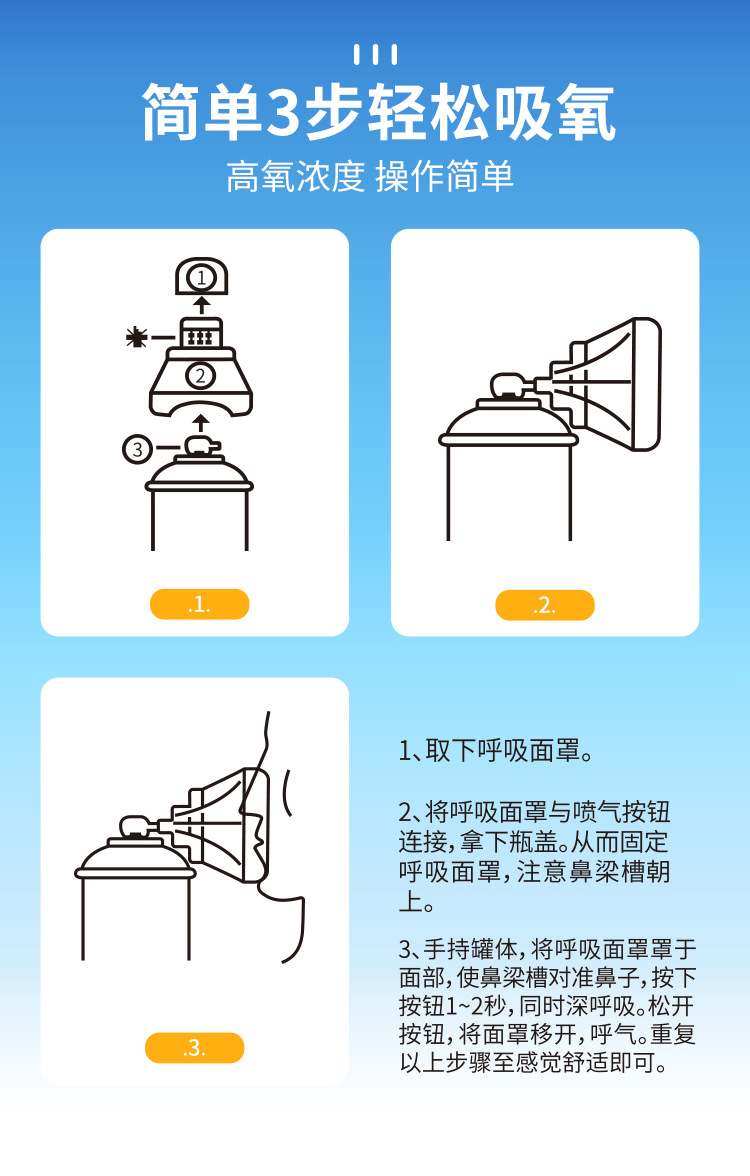 简单3步轻松吸氧

高氧浓度 操作简单

1

2

3

.1.

.2.

.3.

1、取下呼吸面罩。

2、将呼吸面罩与喷气按钮连接，拿下瓶盖。从而固定呼吸面罩，注意鼻梁槽朝上。

3、手持罐体，将呼吸面罩罩于面部，使鼻梁槽对准鼻子，按下按钮1~2秒，同时深呼吸。松开按钮，将面罩移开，呼气。重复以上步骤至感觉舒适即可。