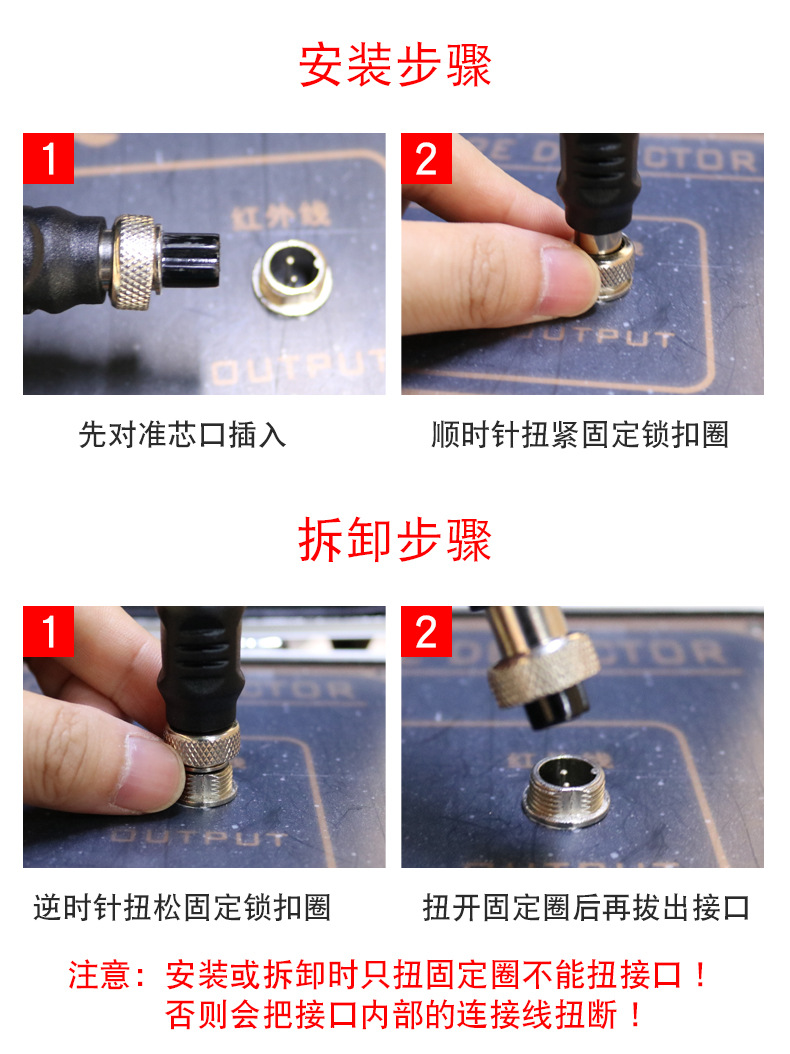 安装步骤

1

红外线

OUTPUT

先对准芯口插入

2

OUTPUT

顺时针扭紧固定锁扣圈

拆卸步骤

1

OUTPUT

逆时针扭松固定锁扣圈

2

红外线

扭开固定圈后再拔出接口

注意：安装或拆卸时只扭固定圈不能扭接口！
否则会把接口内部的连接线扭断！