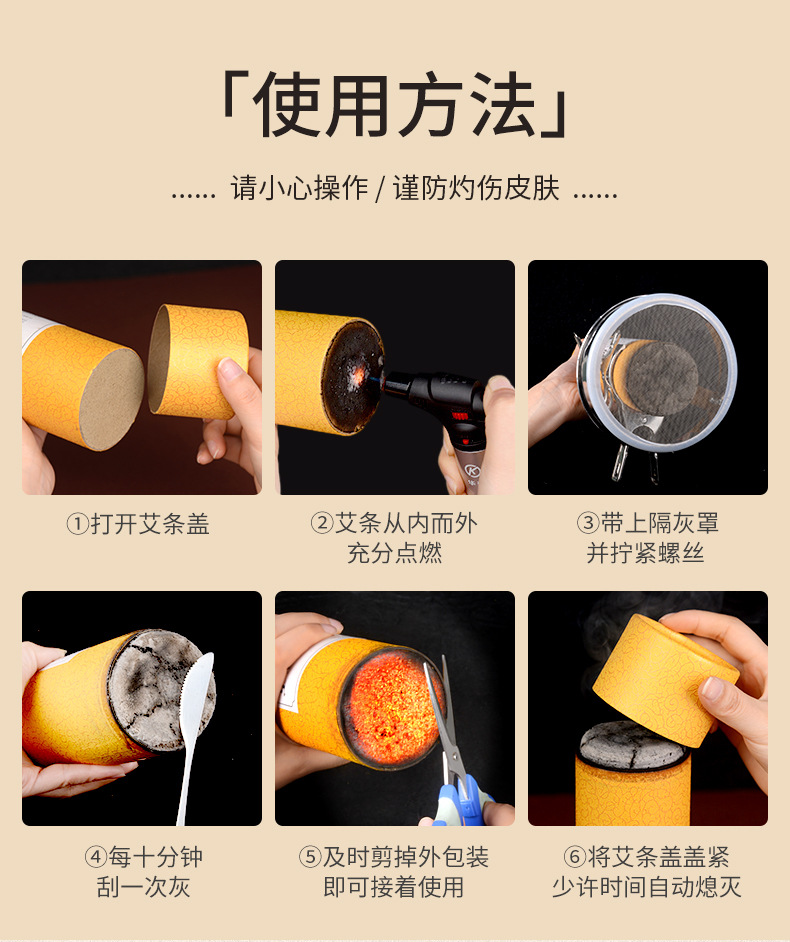 「使用方法」

...... 请小心操作 / 谨防灼伤皮肤 ......

①打开艾条盖

②艾条从内而外充分点燃

③带上隔灰罩并拧紧螺丝

④每十分钟刮一次灰

⑤及时剪掉外包装即可接着使用

⑥将艾条盖盖紧少许时间自动熄灭