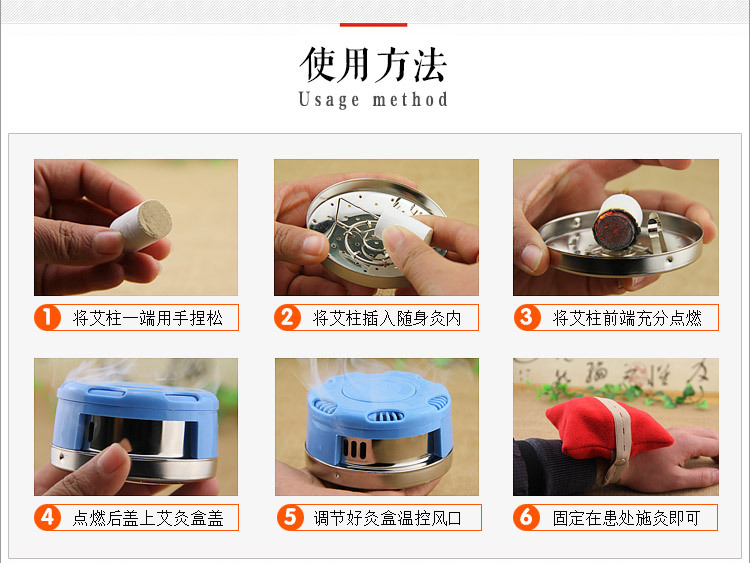 使用方法
Usage method

1 将艾柱一端用手捏松

2 将艾柱插入随身灸内

3 将艾柱前端充分点燃

4 点燃后盖上艾灸盒盖

5 调节好灸盒温控风口

6 固定在患处施灸即可