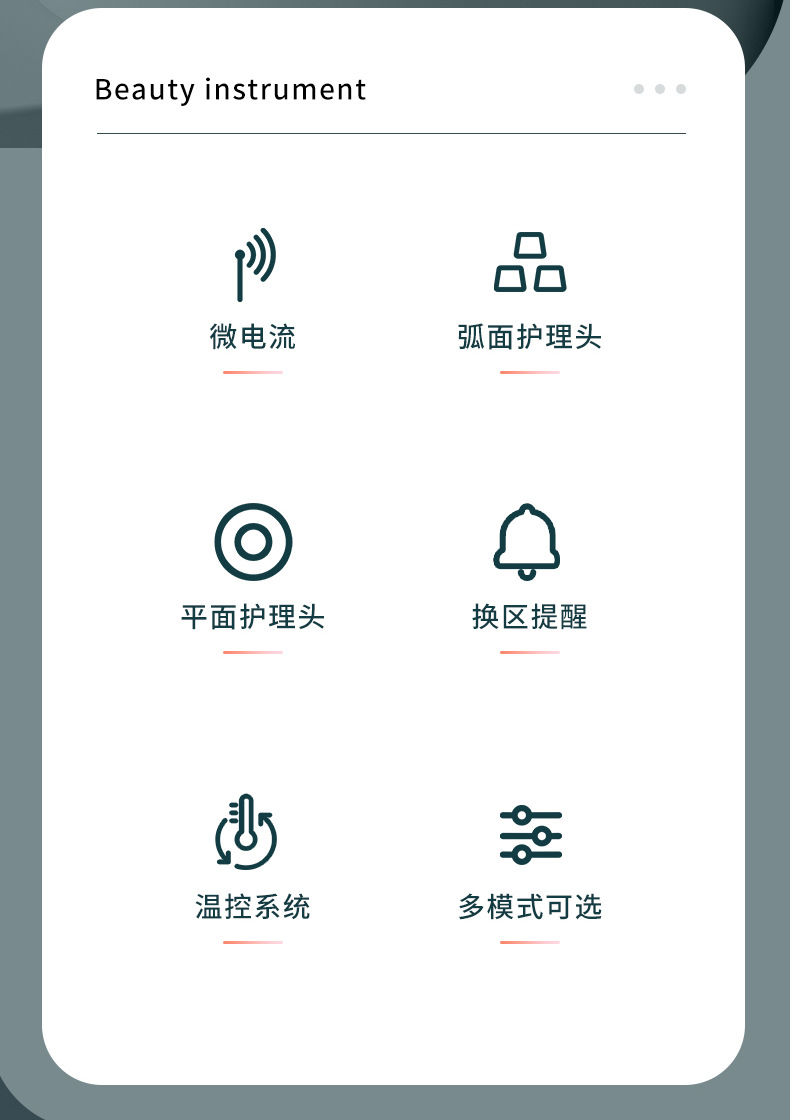 Beauty instrument

微电流

弧面护理头

平面护理头

换区提醒

温控系统

多模式可选