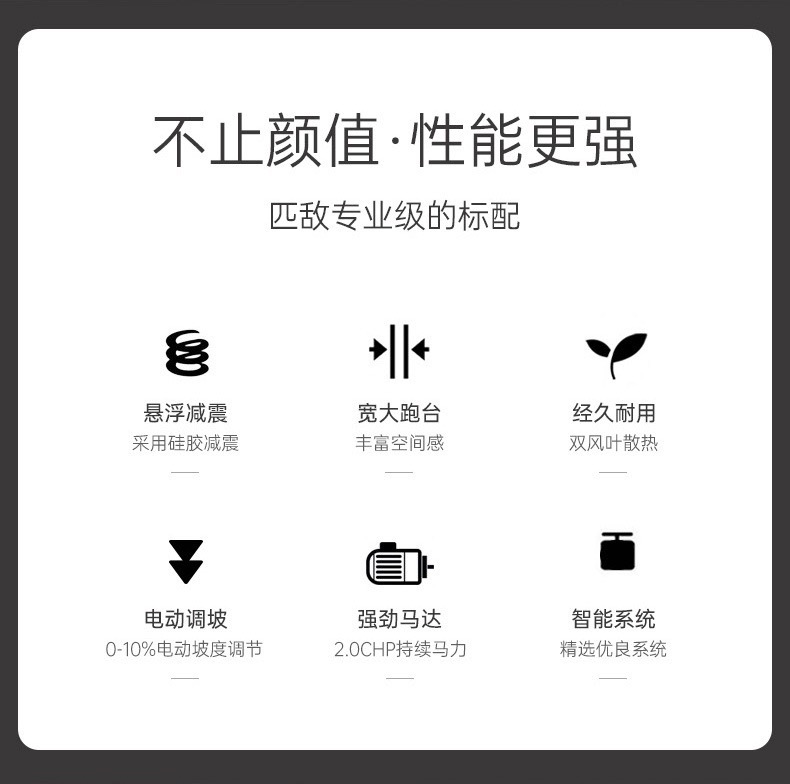 不止颜值·性能更强

匹敌专业级的标配

悬浮减震
采用硅胶减震

宽大跑台
丰富空间感

经久耐用
双风叶散热

电动调坡
0-10%电动坡度调节

强劲马达
2.0CHP持续马力

智能系统
精选优良系统