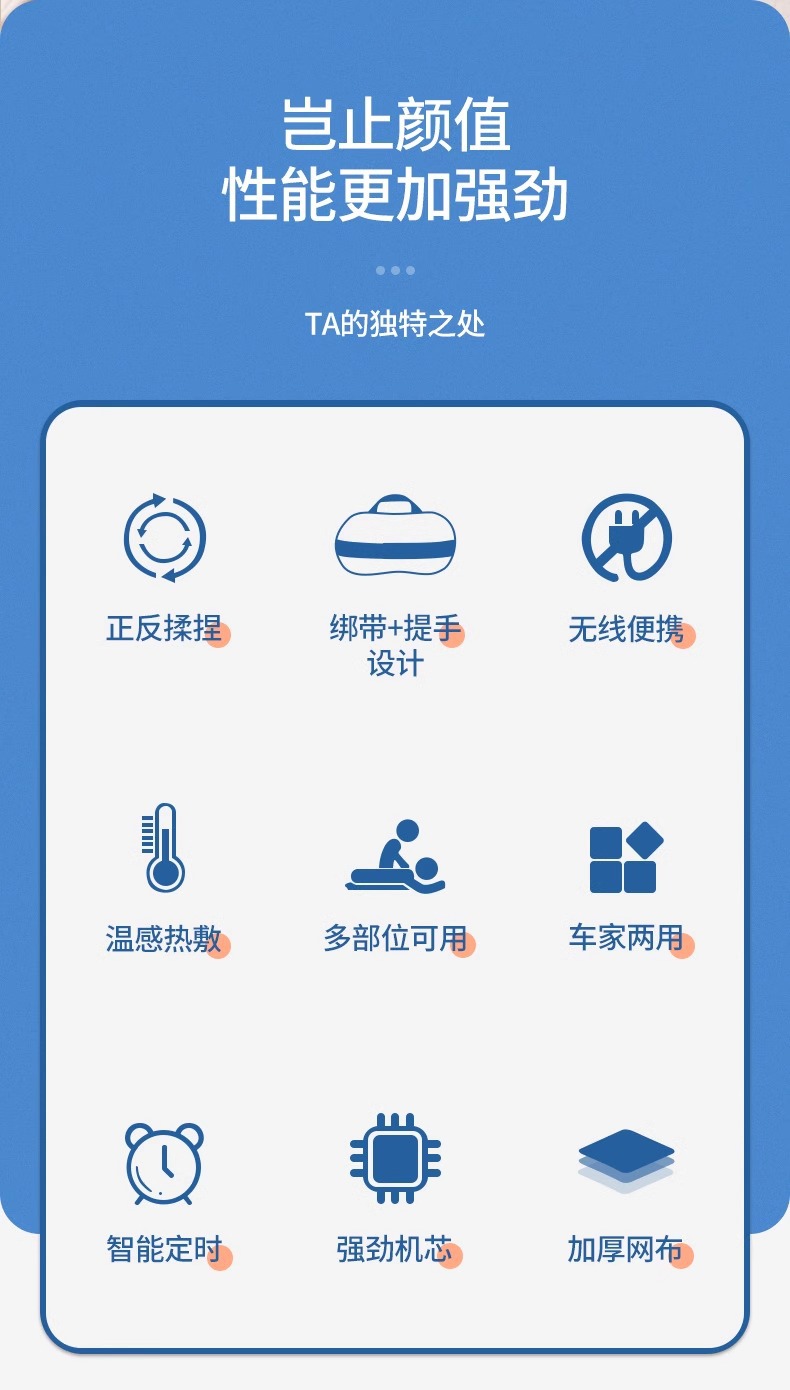 岂止颜值
性能更加强劲

TA的独特之处

正反揉捏

绑带+提手
设计

无线便携

温感热敷

多部位可用

车家两用

智能定时

强劲机芯

加厚网布