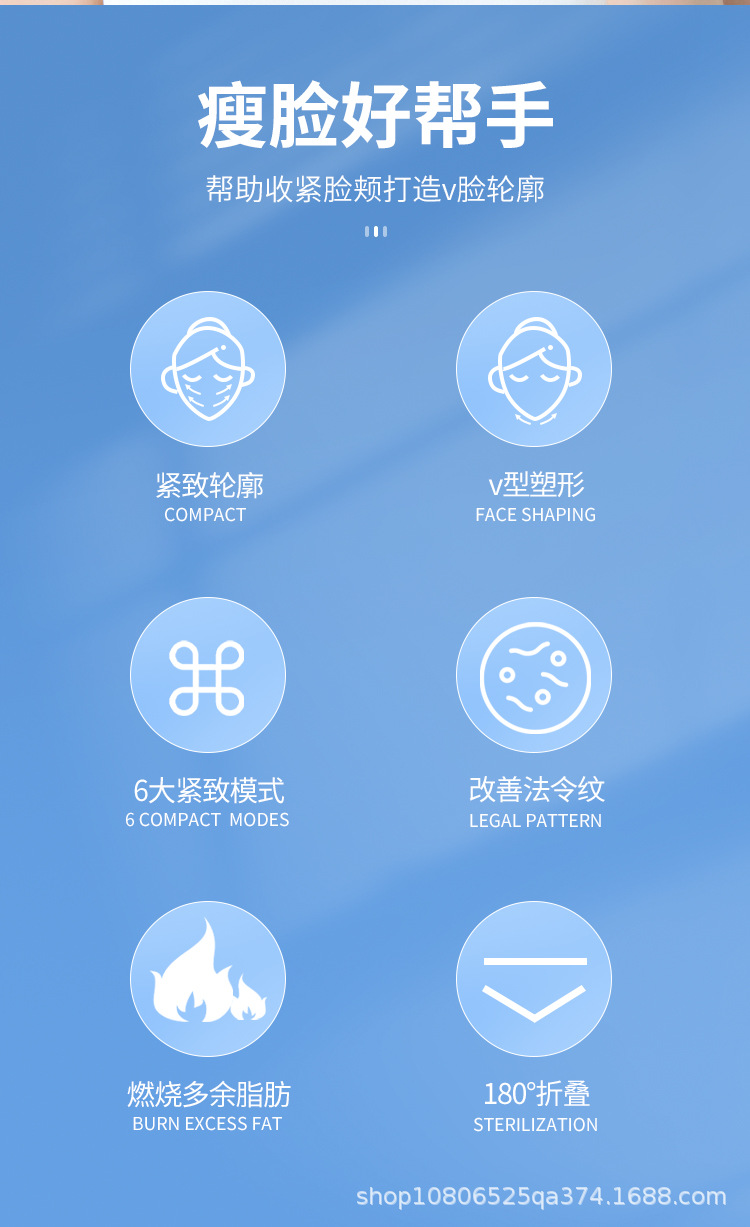 瘦脸好帮手

帮助收紧脸颊打造v脸轮廓

紧致轮廓
COMPACT

v型塑形
FACE SHAPING

6大紧致模式
6 COMPACT MODES

改善法令纹
LEGAL PATTERN

燃烧多余脂肪
BURN EXCESS FAT

180°折叠
STERILIZATION

shop10806525qa374.1688.com