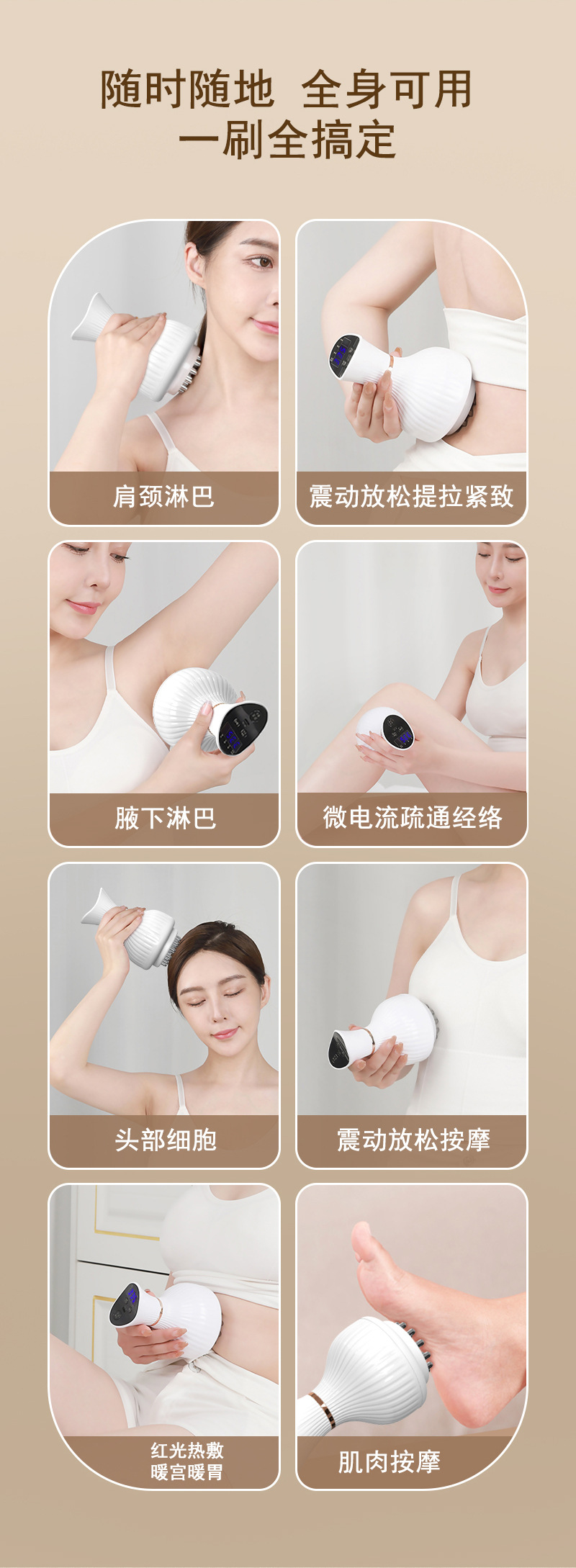 随时随地 全身可用
一刷全搞定

肩颈淋巴

震动放松提拉紧致

腋下淋巴

微电流疏通经络

头部细胞

震动放松按摩

红光热敷
暖宫暖胃

肌肉按摩