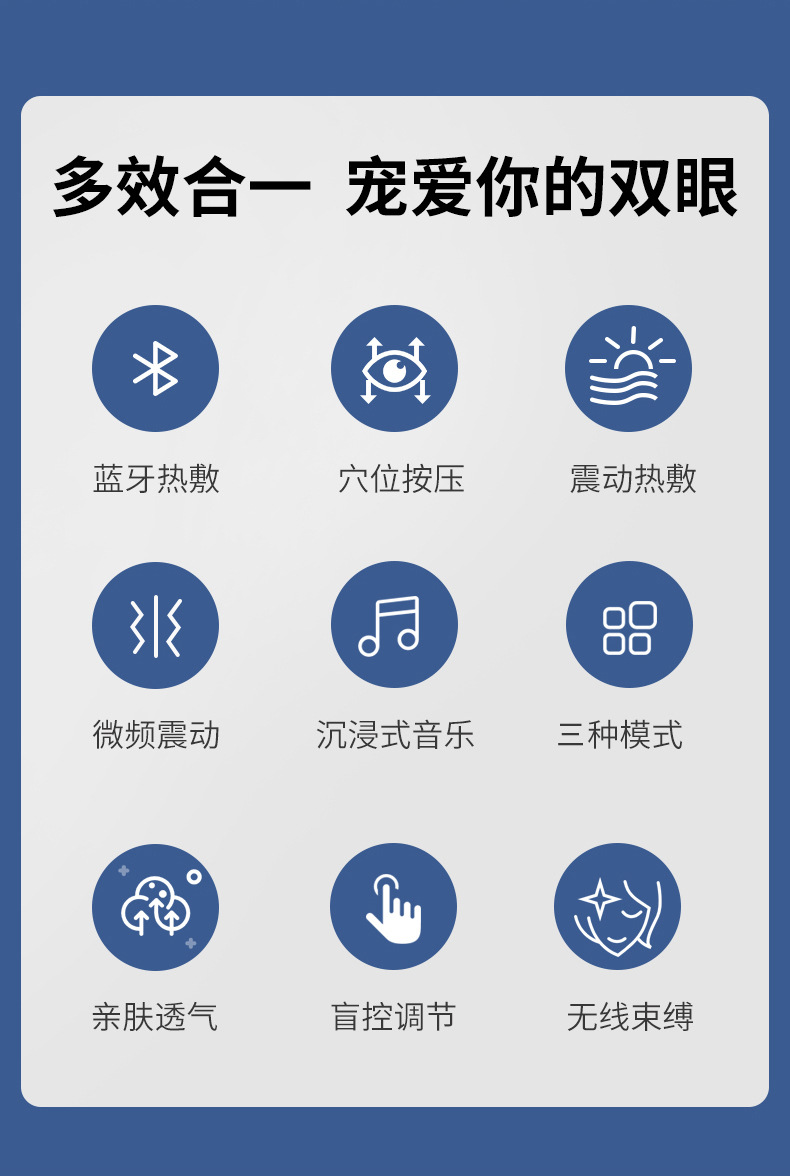 多效合一 宠爱你的双眼

蓝牙热敷

穴位按压

震动热敷

微频震动

沉浸式音乐

三种模式

亲肤透气

盲控调节

无线束缚