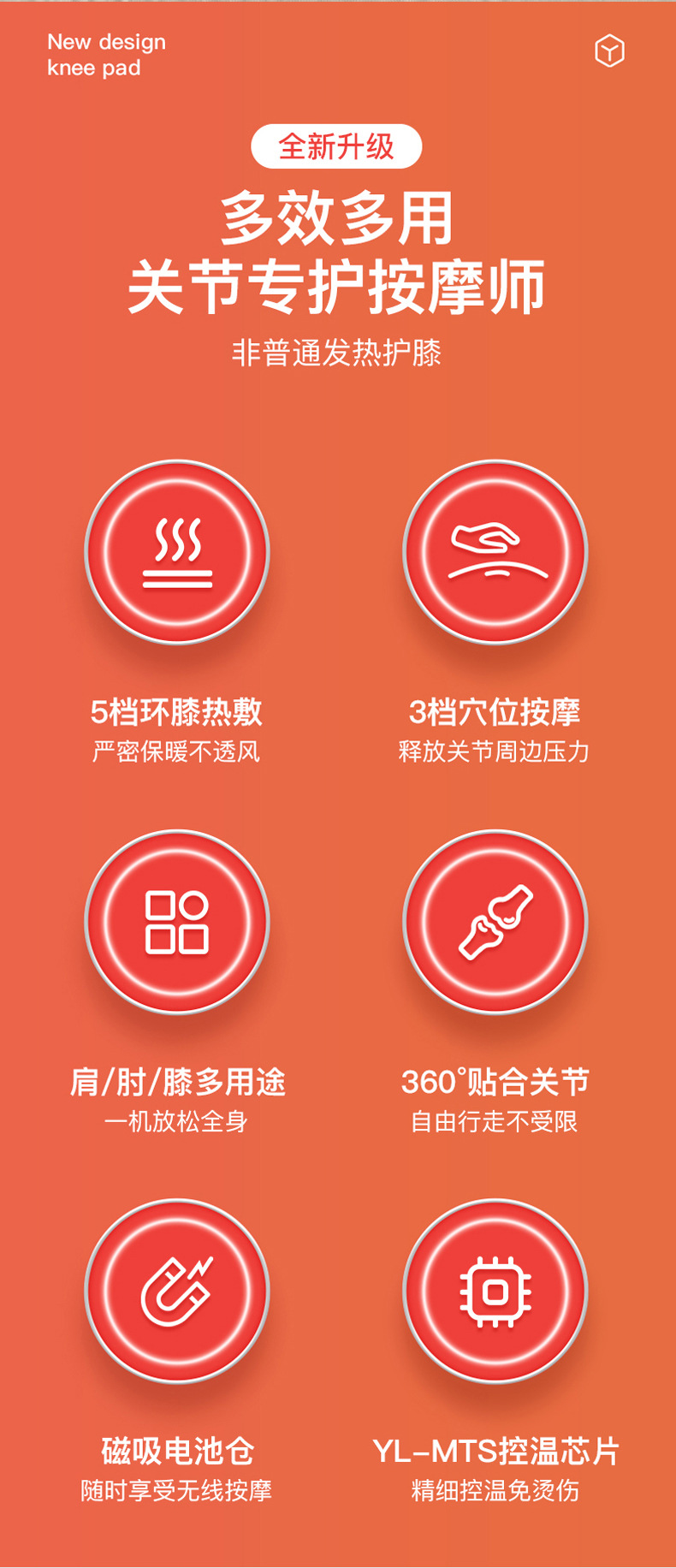 New design
knee pad

全新升级

多效多用
关节专护按摩师

非普通发热护膝

5档环膝热敷
严密保暖不透风

3档穴位按摩
释放关节周边压力

肩/肘/膝多用途
一机放松全身

360°贴合关节
自由行走不受限

磁吸电池仓
随时享受无线按摩

YL-MTS控温芯片
精细控温免烫伤