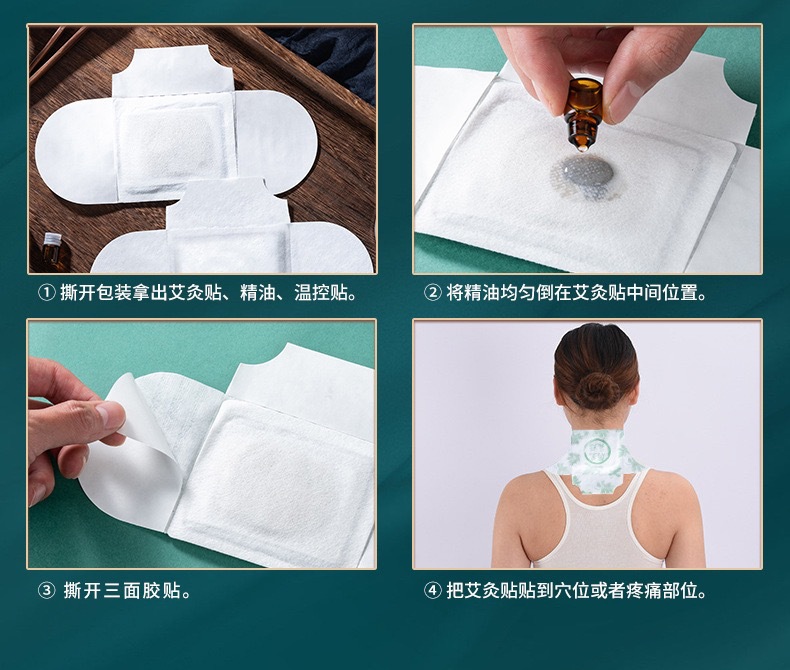 ① 撕开包装拿出艾灸贴、精油、温控贴。

② 将精油均匀倒在艾灸贴中间位置。

③ 撕开三面胶贴。

④ 把艾灸贴贴到穴位或者疼痛部位。