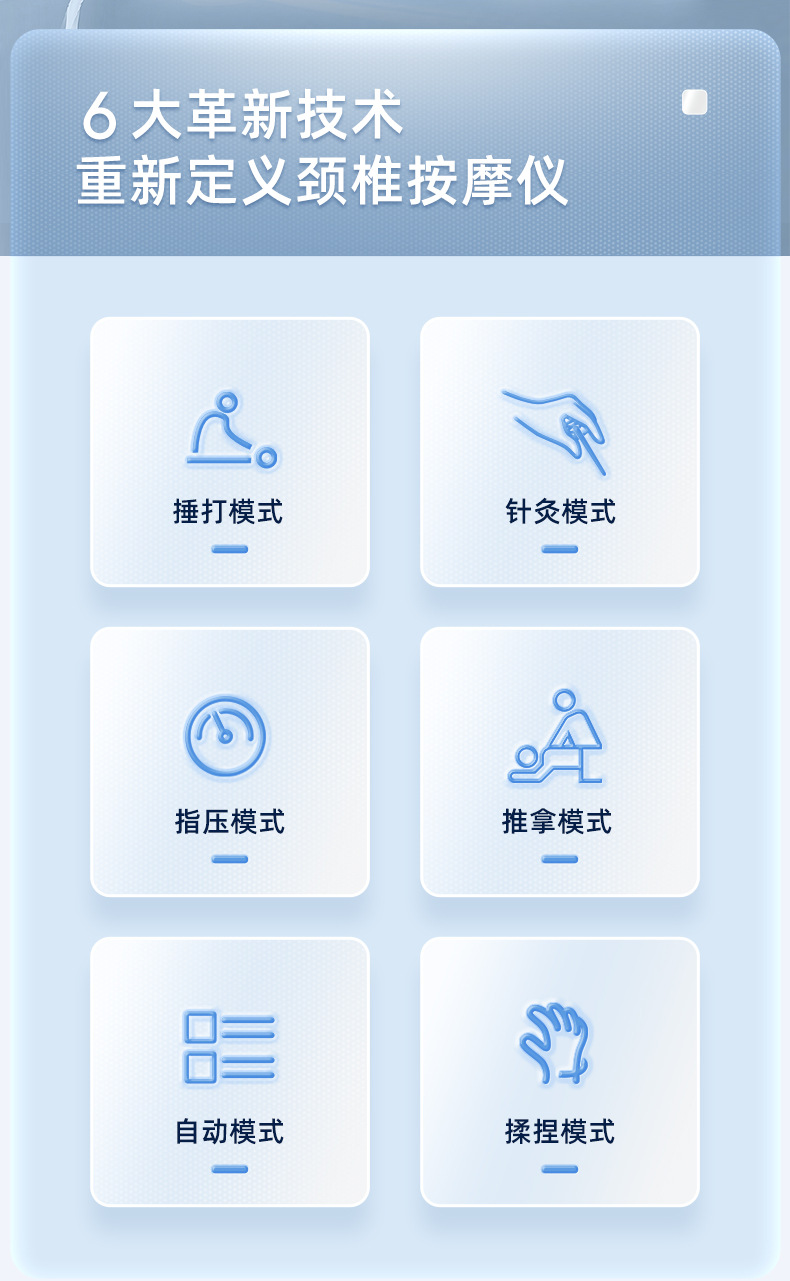 6大革新技术
重新定义颈椎按摩仪

捶打模式

针灸模式

指压模式

推拿模式

自动模式

揉捏模式