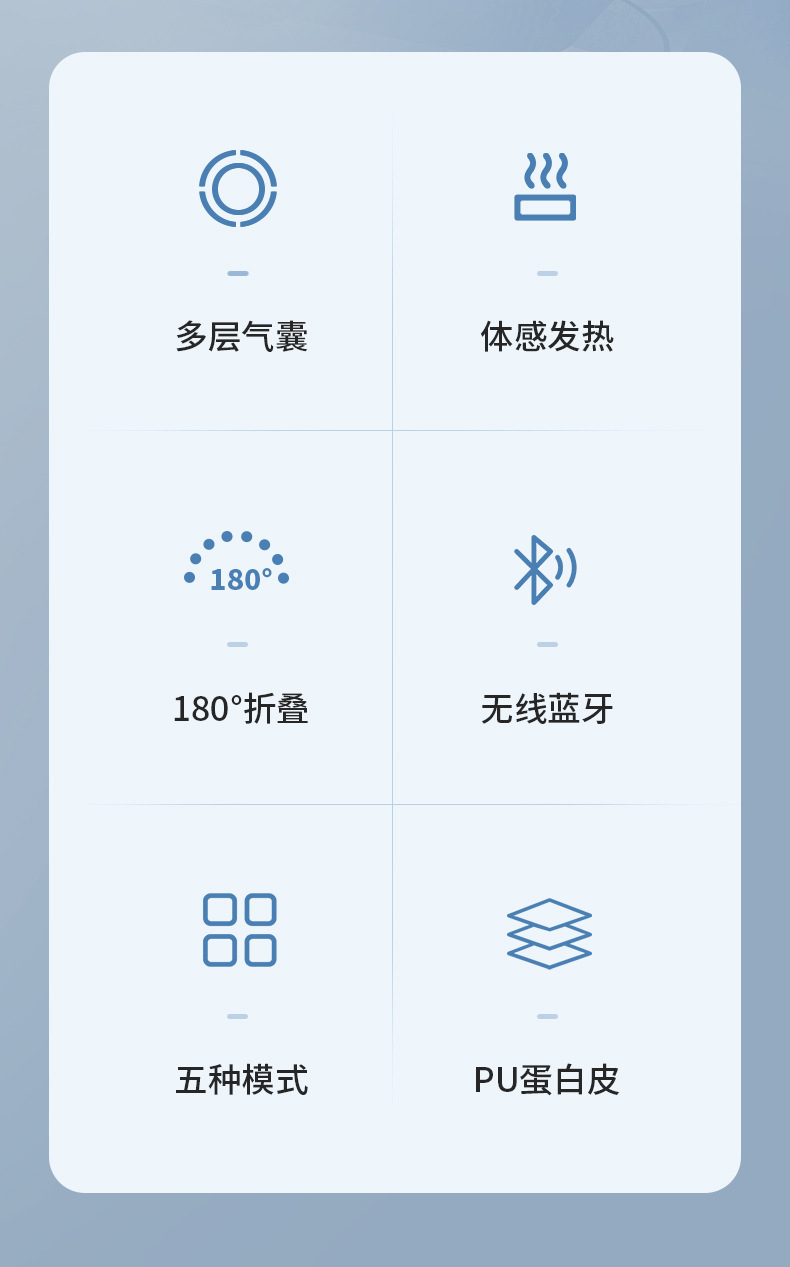 多层气囊

体感发热

180°

180°折叠

无线蓝牙

五种模式

PU蛋白皮