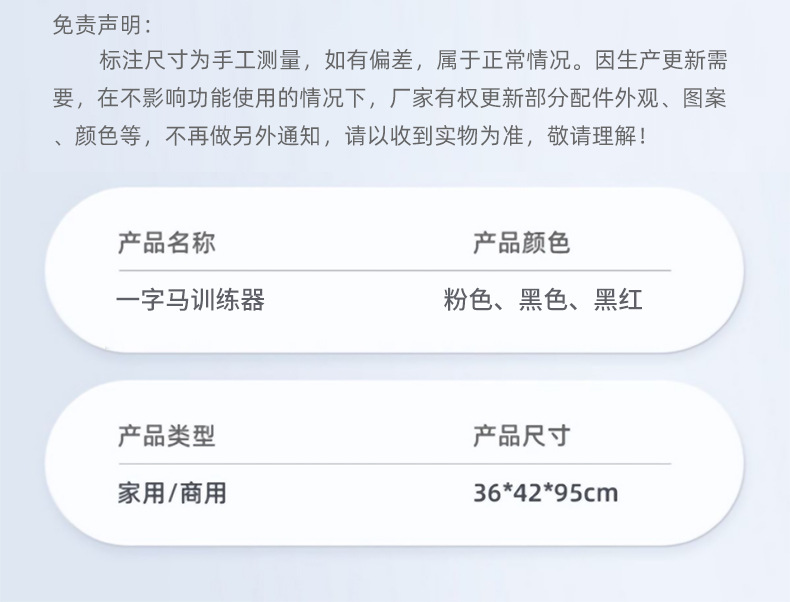 免责声明：

标注尺寸为手工测量，如有偏差，属于正常情况。因生产更新需要，在不影响功能使用的情况下，厂家有权更新部分配件外观、图案、颜色等，不再做另外通知，请以收到实物为准，敬请理解！

| 产品名称 | 产品颜色 |
|---|---|
| 一字马训练器 | 粉色、黑色、黑红 |

| 产品类型 | 产品尺寸 |
|---|---|
| 家用/商用 | 36*42*95cm |