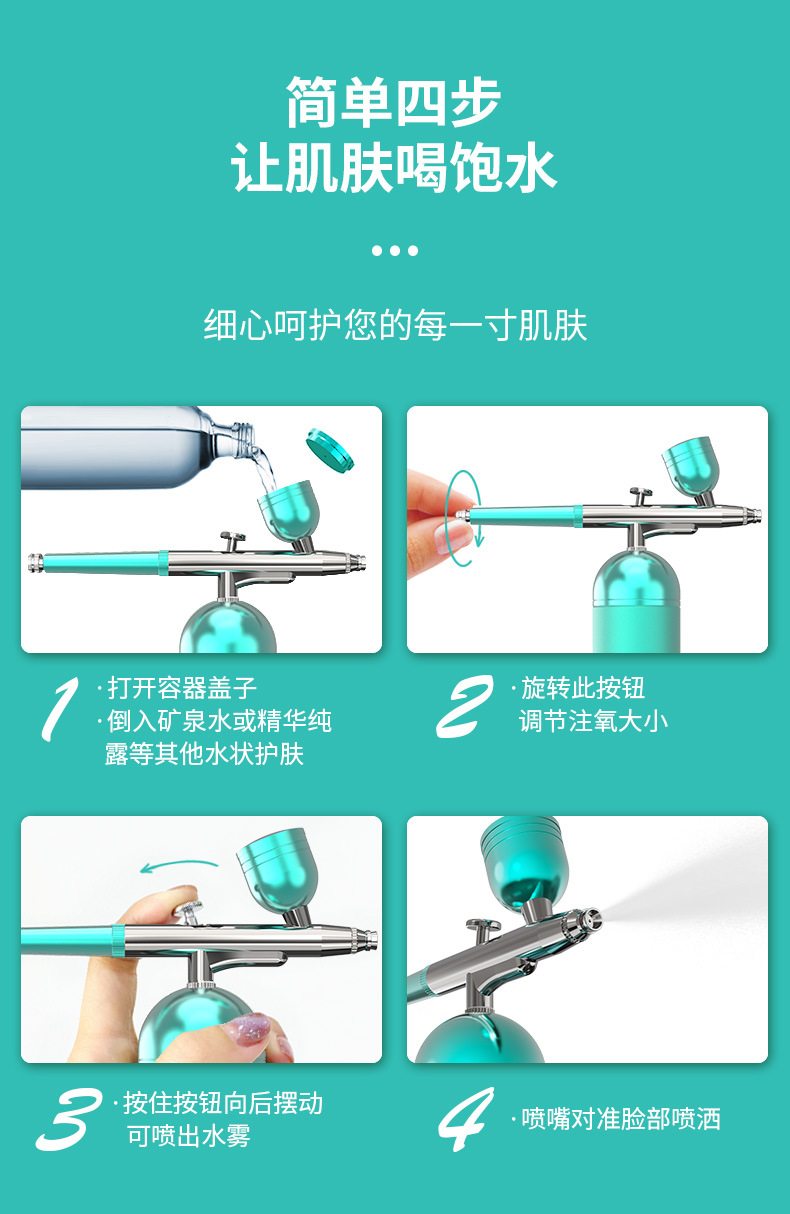 简单四步
让肌肤喝饱水

•••

细心呵护您的每一寸肌肤

1 ·打开容器盖子
·倒入矿泉水或精华纯露等其他水状护肤

2 ·旋转此按钮
调节注氧大小

3 ·按住按钮向后摆动
可喷出水雾

4 ·喷嘴对准脸部喷洒