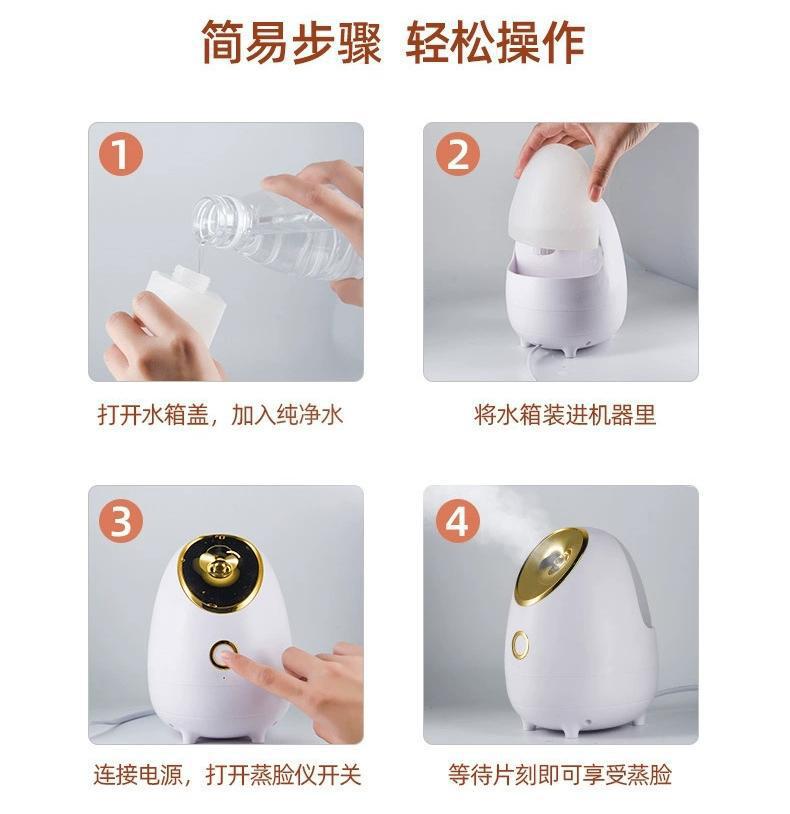 简易步骤 轻松操作

1

打开水箱盖，加入纯净水

2

将水箱装进机器里

3

连接电源，打开蒸脸仪开关

4

等待片刻即可享受蒸脸