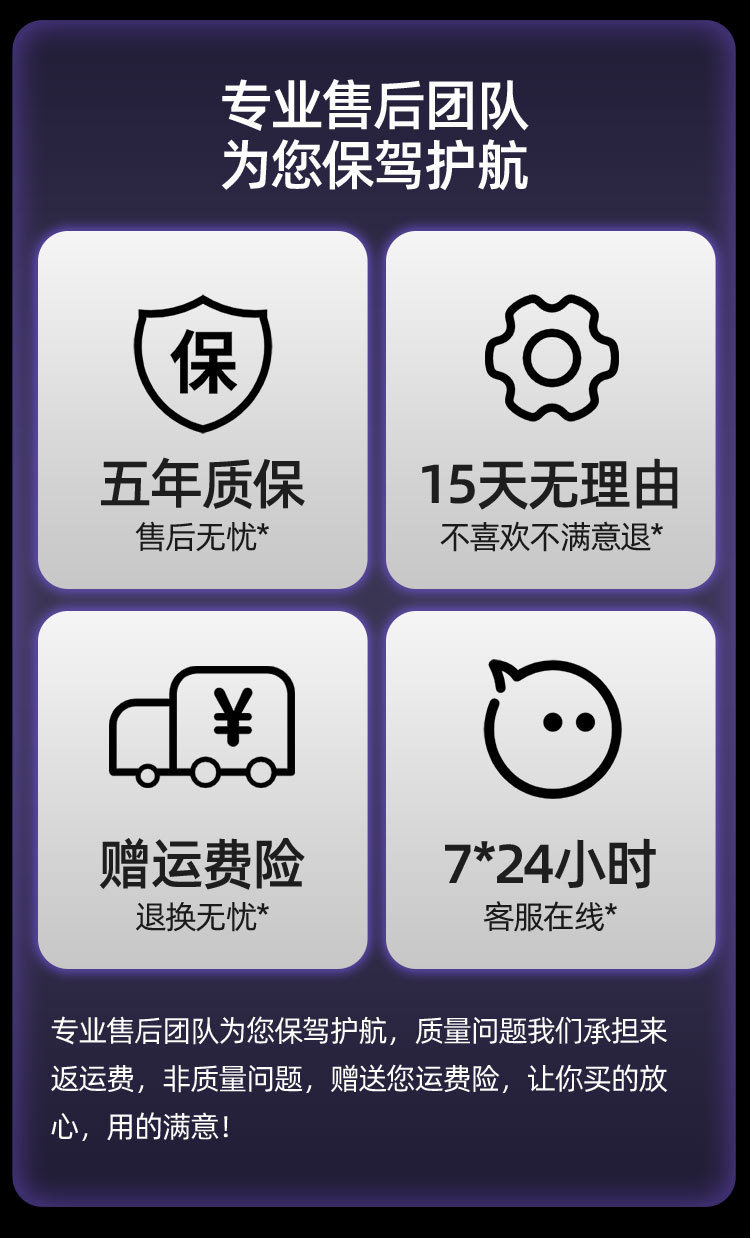 专业售后团队
为您保驾护航

保

五年质保
售后无忧*

15天无理由
不喜欢不满意退*

¥

赠运费险
退换无忧*

7*24小时
客服在线*

专业售后团队为您保驾护航，质量问题我们承担来返运费，非质量问题，赠送您运费险，让你买的放心，用的满意！