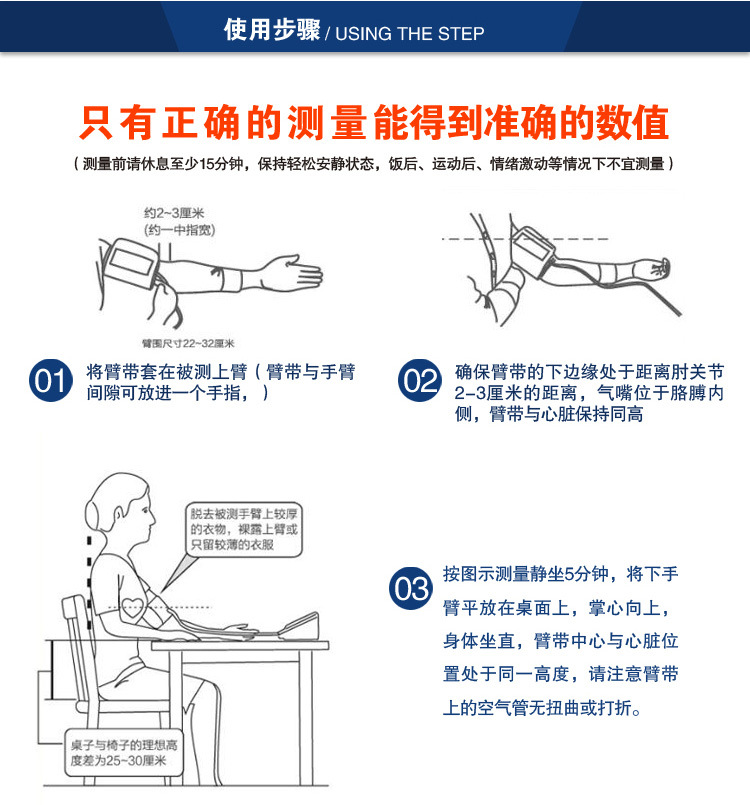 使用步骤 / USING THE STEP

只有正确的测量能得到准确的数值

（测量前请休息至少15分钟，保持轻松安静状态，饭后、运动后、情绪激动等情况下不宜测量）

约2~3厘米
(约一中指宽)

臂围尺寸22~32厘米

01 将臂带套在被测上臂（臂带与手臂间隙可放进一个手指，）

02 确保臂带的下边缘处于距离肘关节2-3厘米的距离，气嘴位于胳膊内侧，臂带与心脏保持同高

脱去被测手臂上较厚的衣物，裸露上臂或只留较薄的衣服

桌子与椅子的理想高度差为25~30厘米

03 按图示测量静坐5分钟，将下手臂平放在桌面上，掌心向上，身体坐直，臂带中心与心脏位置处于同一高度，请注意臂带上的空气管无扭曲或打折。