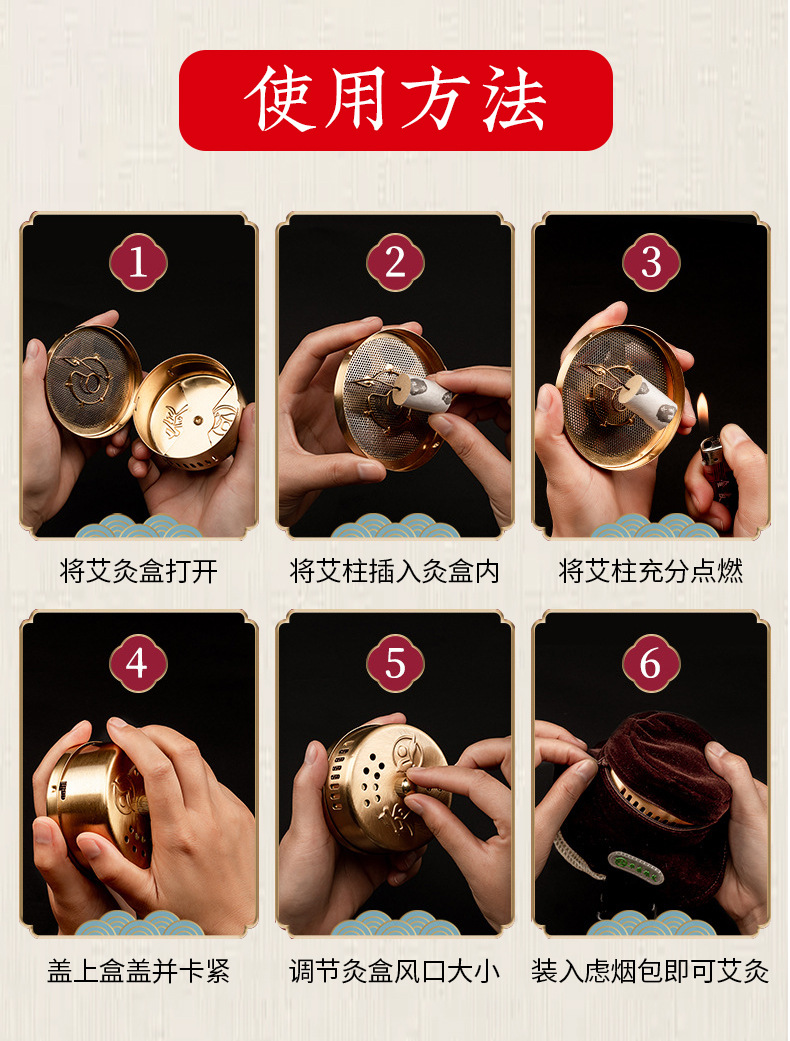 使用方法

1
将艾灸盒打开

2
将艾柱插入灸盒内

3
将艾柱充分点燃

4
盖上盒盖并卡紧

5
调节灸盒风口大小

6
装入虑烟包即可艾灸